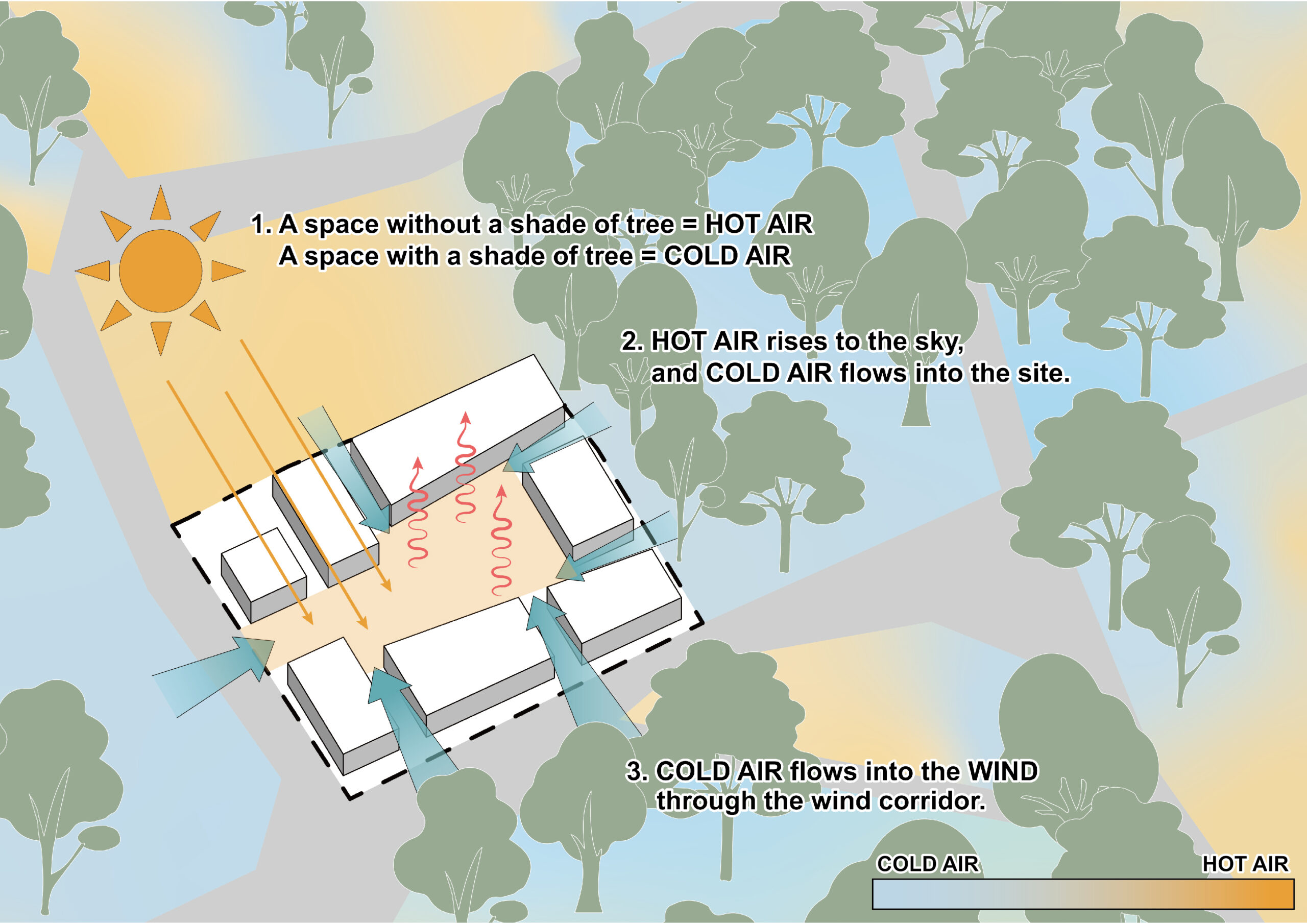 1. A space without a shade of tree = HOT AIR
A space with a shade of tree = COLD AIR

2. HOT AIR rises to the sky,
and COLD AIR flows into the site.

3. COLD AIR flows into the WIND
through the wind corridor.

COLD AIR

HOT AIR