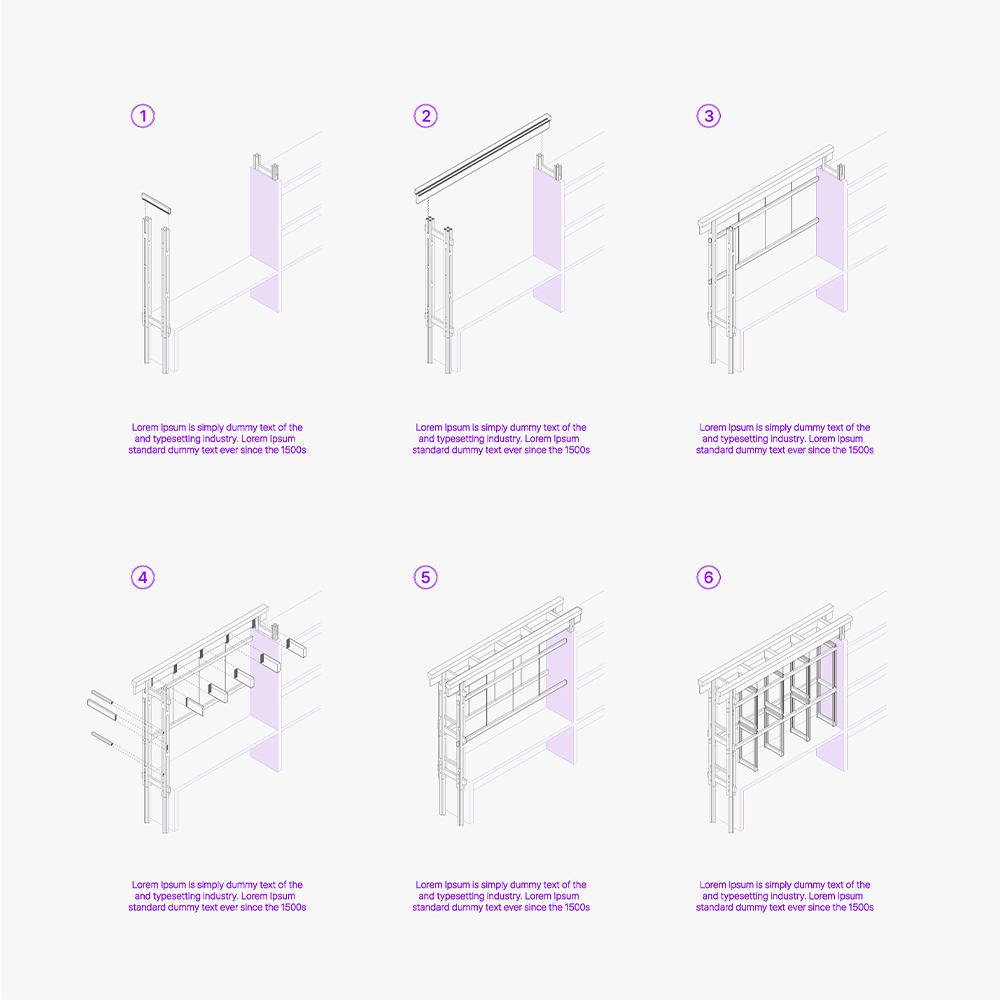 1

Lorem Ipsum is simply dummy text of the and typesetting industry. Lorem Ipsum standard dummy text ever since the 1500s

2

Lorem Ipsum is simply dummy text of the and typesetting industry. Lorem Ipsum standard dummy text ever since the 1500s

3

Lorem Ipsum is simply dummy text of the and typesetting industry. Lorem Ipsum standard dummy text ever since the 1500s

4

Lorem Ipsum is simply dummy text of the and typesetting industry. Lorem Ipsum standard dummy text ever since the 1500s

5

Lorem Ipsum is simply dummy text of the and typesetting industry. Lorem Ipsum standard dummy text ever since the 1500s

6

Lorem Ipsum is simply dummy text of the and typesetting industry. Lorem Ipsum standard dummy text ever since the 1500s