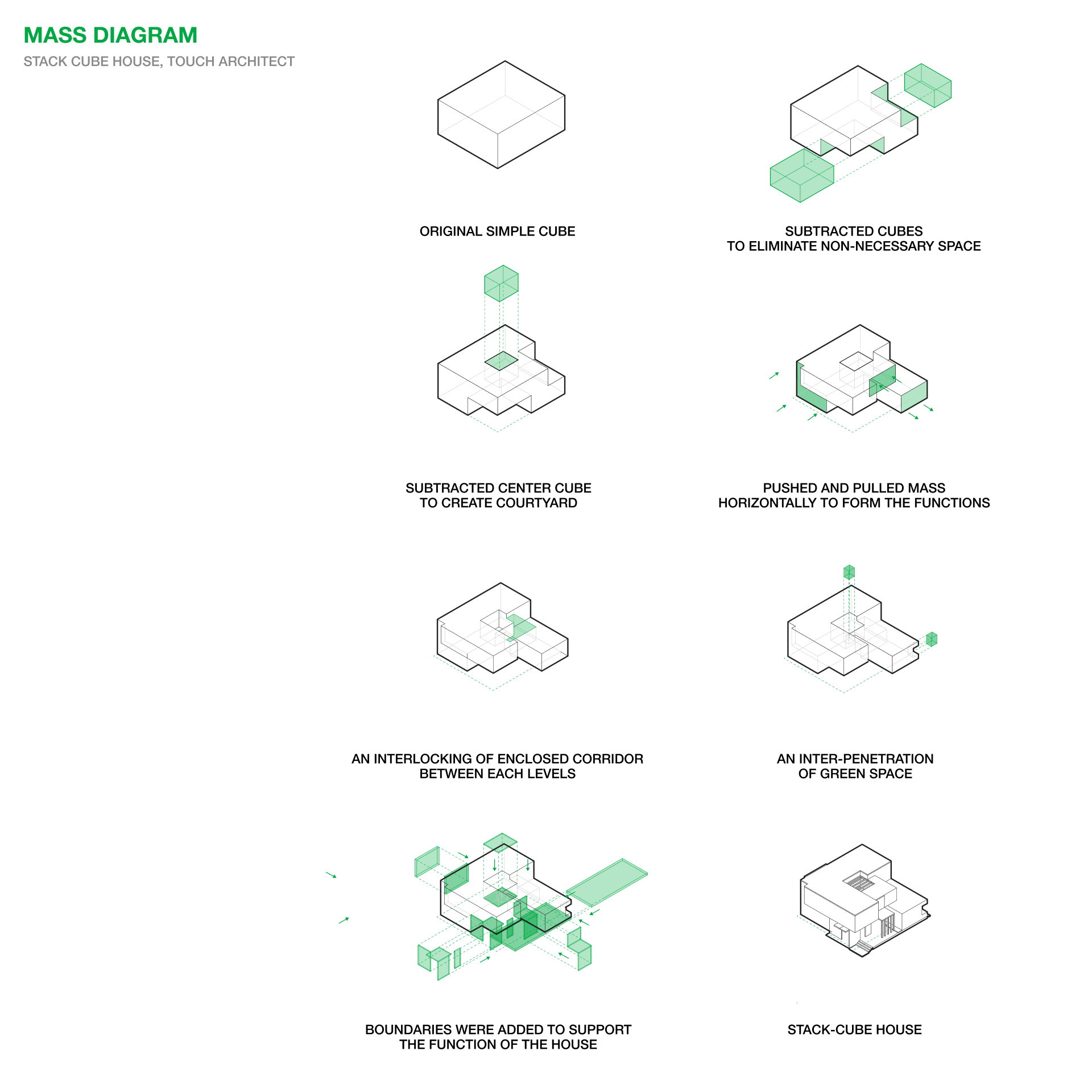 MASS DIAGRAM
STACK CUBE HOUSE, TOUCH ARCHITECT

ORIGINAL SIMPLE CUBE

SUBTRACTED CUBES
TO ELIMINATE NON-NECESSARY SPACE

SUBTRACTED CENTER CUBE
TO CREATE COURTYARD

PUSHED AND PULLED MASS
HORIZONTALLY TO FORM THE FUNCTIONS

AN INTERLOCKING OF ENCLOSED CORRIDOR
BETWEEN EACH LEVELS

AN INTER-PENETRATION
OF GREEN SPACE

BOUNDARIES WERE ADDED TO SUPPORT
THE FUNCTION OF THE HOUSE

STACK-CUBE HOUSE